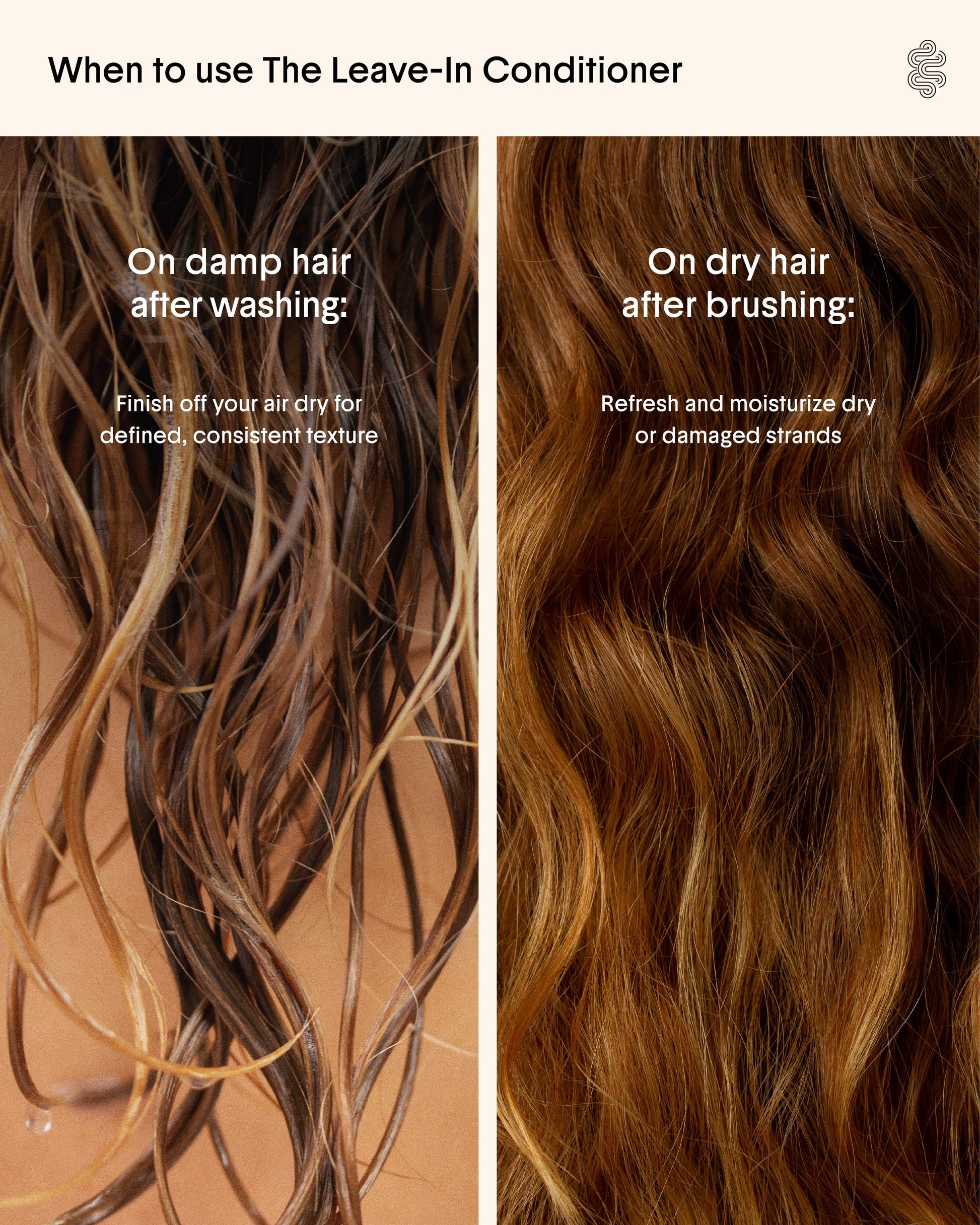 When to use The Leave-In Conditioner

On damp hair after washing:

Finish off your air dry for defined, consistent texture

On dry hair after brushing:

Refresh and moisturize dry or damaged strands